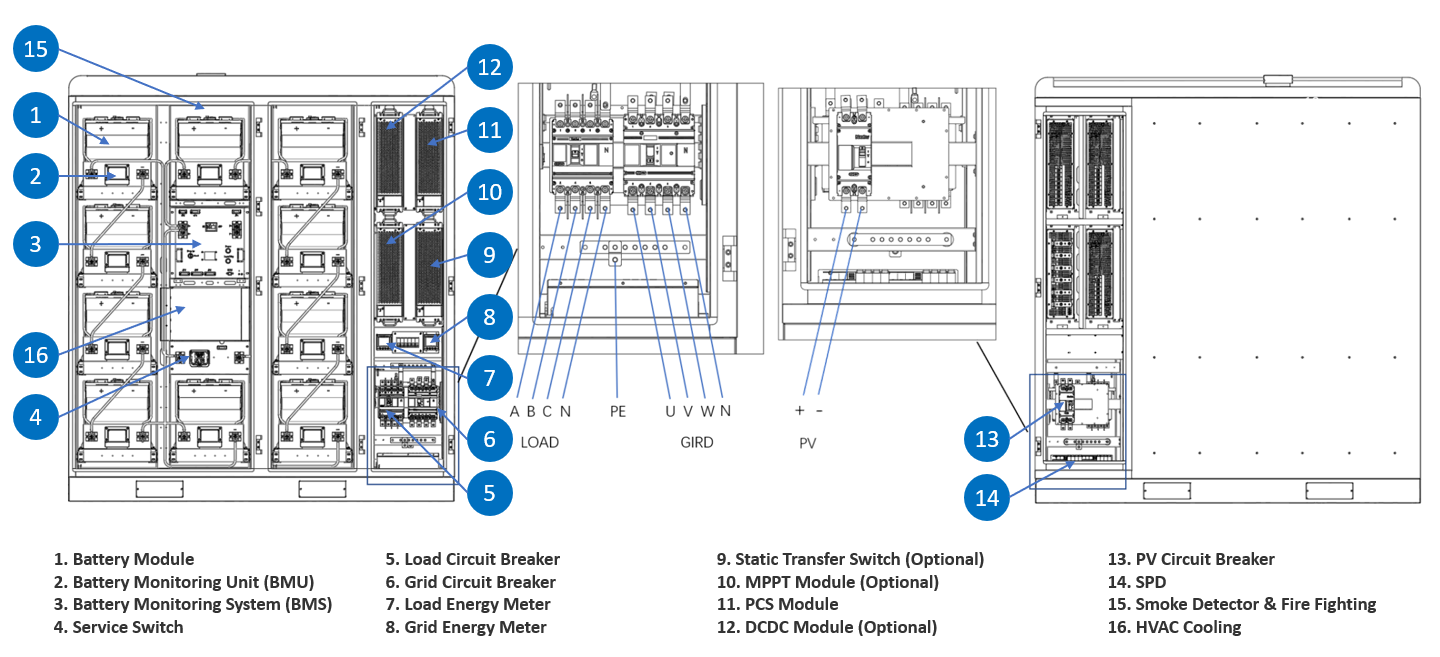 15
1
2
3
16
4
12
11
10
9
8
7
6
5

A B C N
LOAD

PE

U V W N
GIRD

+ -
PV

13
14

1. Battery Module
2. Battery Monitoring Unit (BMU)
3. Battery Monitoring System (BMS)
4. Service Switch

5. Load Circuit Breaker
6. Grid Circuit Breaker
7. Load Energy Meter
8. Grid Energy Meter

9. Static Transfer Switch (Optional)
10. MPPT Module (Optional)
11. PCS Module
12. DCDC Module (Optional)

13. PV Circuit Breaker
14. SPD
15. Smoke Detector & Fire Fighting
16. HVAC Cooling